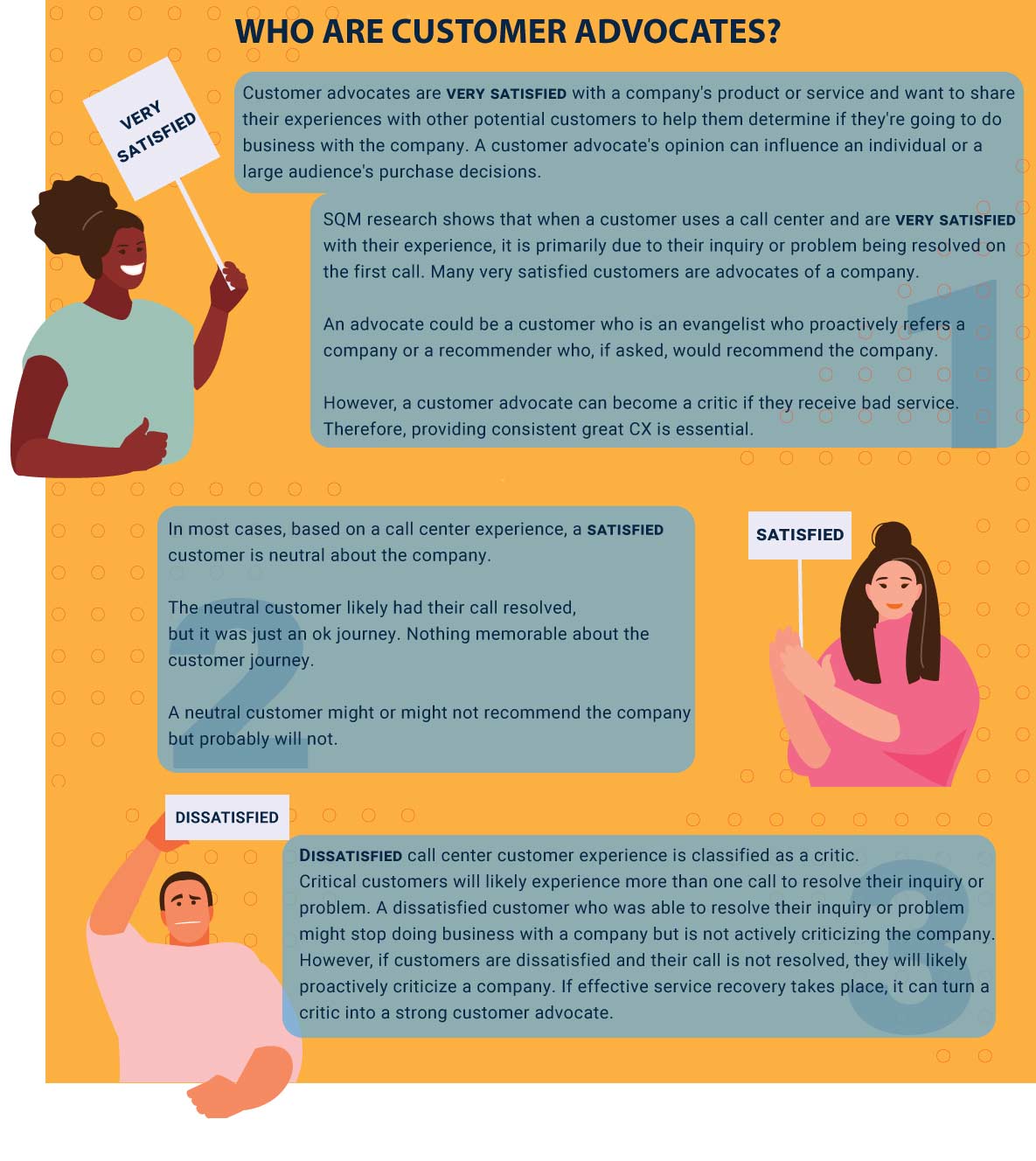 WHO ARE CUSTOMER ADVOCATES?

VERY SATISFIED

Customer advocates are VERY SATISFIED with a company's product or service and want to share their experiences with other potential customers to help them determine if they're going to do business with the company. A customer advocate's opinion can influence an individual or a large audience's purchase decisions.

SQM research shows that when a customer uses a call center and are VERY SATISFIED with their experience, it is primarily due to their inquiry or problem being resolved on the first call. Many very satisfied customers are advocates of a company.

An advocate could be a customer who is an evangelist who proactively refers a company or a recommender who, if asked, would recommend the company.

However, a customer advocate can become a critic if they receive bad service. Therefore, providing consistent great CX is essential.

1

In most cases, based on a call center experience, a SATISFIED customer is neutral about the company.

The neutral customer likely had their call resolved, but it was just an ok journey. Nothing memorable about the customer journey.

A neutral customer might or might not recommend the company but probably will not.

2

SATISFIED

DISSATISFIED

DISSATISFIED call center customer experience is classified as a critic. Critical customers will likely experience more than one call to resolve their inquiry or problem. A dissatisfied customer who was able to resolve their inquiry or problem might stop doing business with a company but is not actively criticizing the company. However, if customers are dissatisfied and their call is not resolved, they will likely proactively criticize a company. If effective service recovery takes place, it can turn a critic into a strong customer advocate.

3