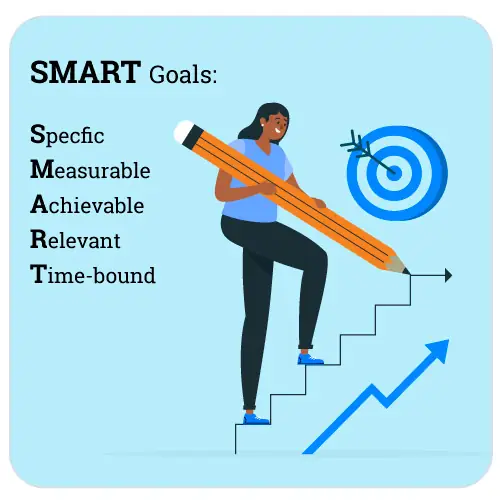 SMART Goals:

Specfic
Measurable
Achievable
Relevant
Time-bound