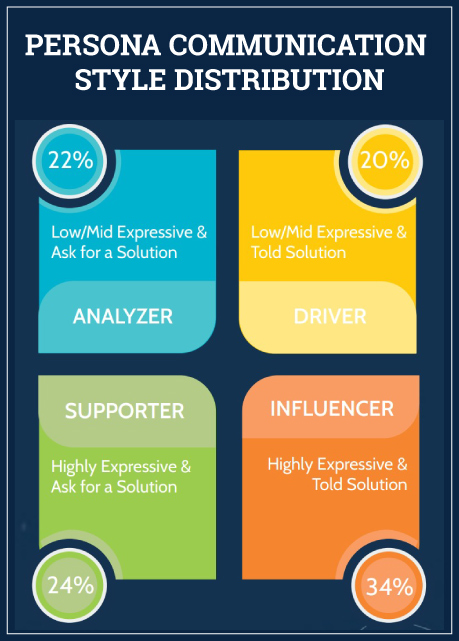 PERSONA COMMUNICATION STYLE DISTRIBUTION

22%

Low/Mid Expressive & Ask for a Solution

ANALYZER

20%

Low/Mid Expressive & Told Solution

DRIVER

SUPPORTER

Highly Expressive & Ask for a Solution

24%

INFLUENCER

Highly Expressive & Told Solution

34%