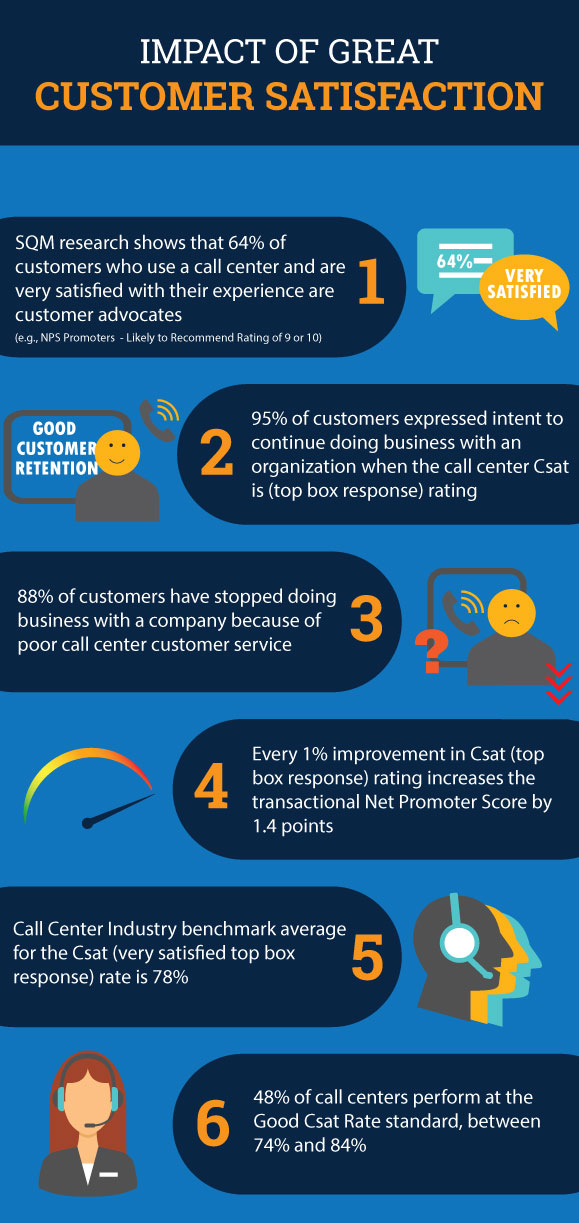 IMPACT OF GREAT
CUSTOMER SATISFACTION

SQM research shows that 64% of customers who use a call center and are very satisfied with their experience are customer advocates
(e.g., NPS Promoters - Likely to Recommend Rating of 9 or 10)

1

64%

VERY SATISFIED

GOOD CUSTOMER RETENTION

2

95% of customers expressed intent to continue doing business with an organization when the call center Csat is (top box response) rating

88% of customers have stopped doing business with a company because of poor call center customer service

3

?

4

Every 1% improvement in Csat (top box response) rating increases the transactional Net Promoter Score by 1.4 points

Call Center Industry benchmark average for the Csat (very satisfied top box response) rate is 78%

5

6

48% of call centers perform at the Good Csat Rate standard, between 74% and 84%