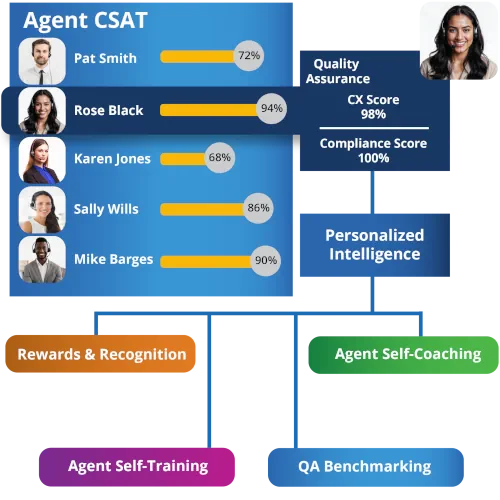 Agent CSAT

Pat Smith 72%

Rose Black 94%

Karen Jones 68%

Sally Wills 86%

Mike Barges 90%

Quality Assurance

CX Score 98%

Compliance Score 100%

Personalized Intelligence

Rewards & Recognition

Agent Self-Coaching

Agent Self-Training

QA Benchmarking