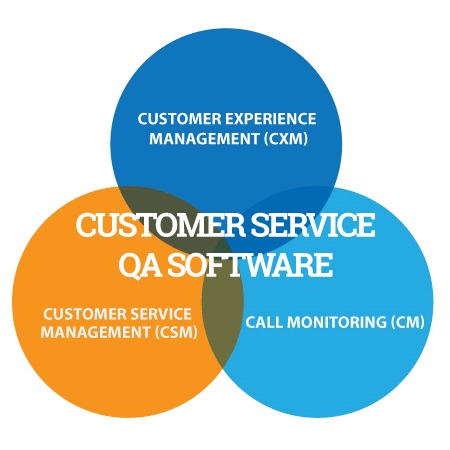 CUSTOMER EXPERIENCE MANAGEMENT (CXM)

CUSTOMER SERVICE QA SOFTWARE

CUSTOMER SERVICE MANAGEMENT (CSM)

CALL MONITORING (CM)