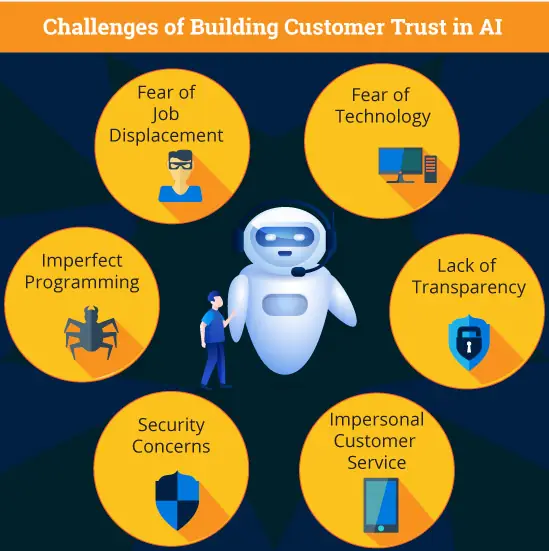 Challenges of Building Customer Trust in AI

Fear of Job Displacement

Fear of Technology

Imperfect Programming

Lack of Transparency

Security Concerns

Impersonal Customer Service