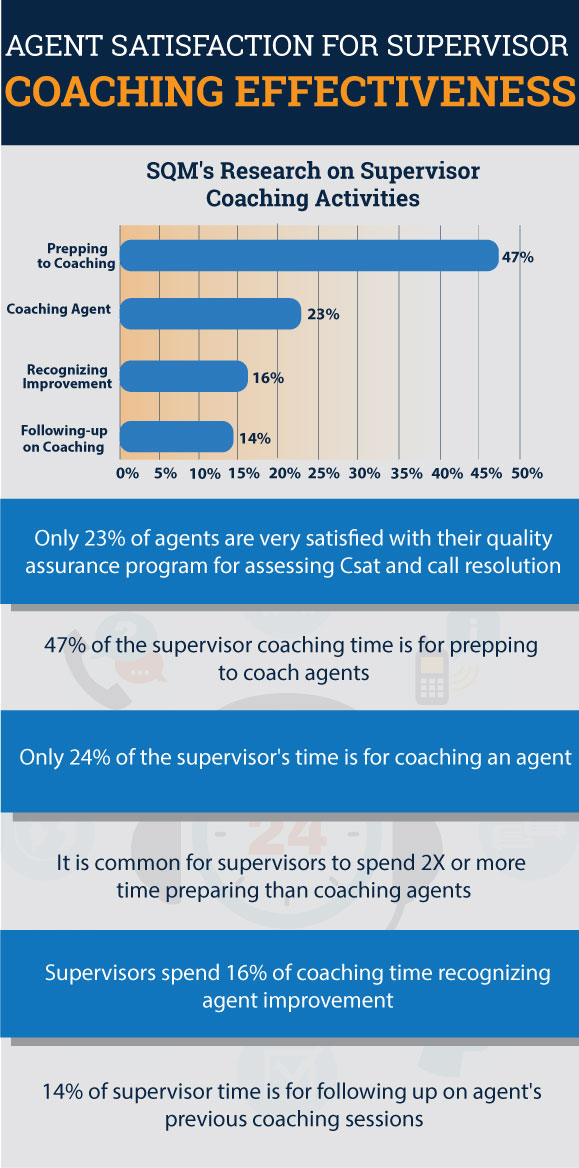 AGENT SATISFACTION FOR SUPERVISOR
COACHING EFFECTIVENESS

SQM's Research on Supervisor Coaching Activities

Prepping to Coaching 47%
Coaching Agent 23%
Recognizing Improvement 16%
Following-up on Coaching 14%

0% 5% 10% 15% 20% 25% 30% 35% 40% 45% 50%

Only 23% of agents are very satisfied with their quality assurance program for assessing Csat and call resolution

47% of the supervisor coaching time is for prepping to coach agents

Only 24% of the supervisor's time is for coaching an agent

24

It is common for supervisors to spend 2X or more time preparing than coaching agents

Supervisors spend 16% of coaching time recognizing agent improvement

14% of supervisor time is for following up on agent's previous coaching sessions