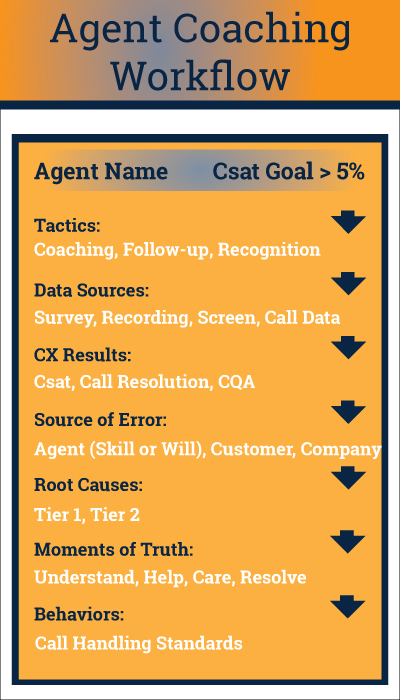 Agent Coaching Workflow

Agent Name Csat Goal > 5%

Tactics:
Coaching, Follow-up, Recognition

Data Sources:
Survey, Recording, Screen, Call Data

CX Results:
Csat, Call Resolution, CQA

Source of Error:
Agent (Skill or Will), Customer, Company

Root Causes:
Tier 1, Tier 2

Moments of Truth:
Understand, Help, Care, Resolve

Behaviors:
Call Handling Standards